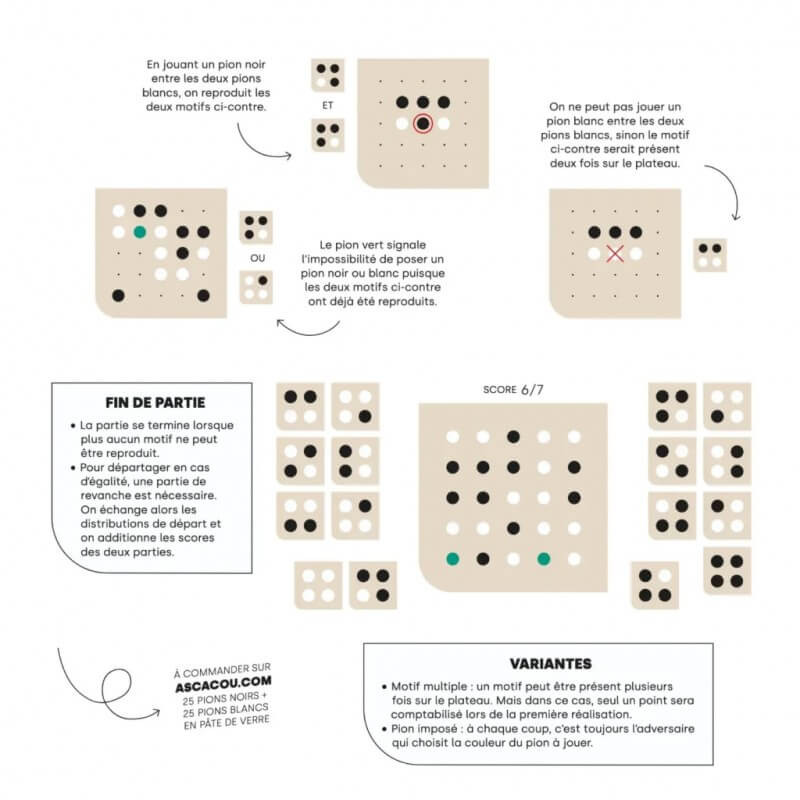 En jouant un pion noir entre les deux pions blancs, on reproduit les deux motifs ci-contre.

ET

On ne peut pas jouer un pion blanc entre les deux pions blancs, sinon le motif ci-contre serait présent deux fois sur le plateau.

OU

Le pion vert signale l'impossibilité de poser un pion noir ou blanc puisque les deux motifs ci-contre ont déjà été reproduits.

FIN DE PARTIE

• La partie se termine lorsque plus aucun motif ne peut être reproduit.
• Pour départager en cas d'égalité, une partie de revanche est nécessaire. On échange alors les distributions de départ et on additionne les scores des deux parties.

SCORE 6/7

À COMMANDER SUR
ASCACOU.COM
25 PIONS NOIRS +
25 PIONS BLANCS
EN PÂTE DE VERRE

VARIANTES

• Motif multiple : un motif peut être présent plusieurs fois sur le plateau. Mais dans ce cas, seul un point sera comptabilisé lors de la première réalisation.
• Pion imposé : à chaque coup, c'est toujours l'adversaire qui choisit la couleur du pion à jouer.